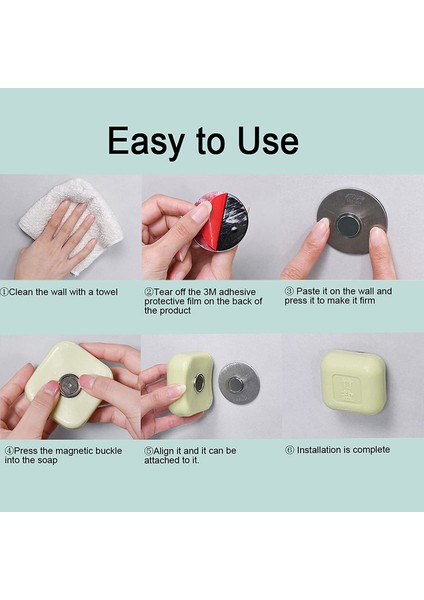 Easy to Use

①Clean the wall with a towel

②Tear off the 3M adhesive protective film on the back of the product

③ Paste it on the wall and press it to make it firm

④Press the magnetic buckle into the soap

⑤Align it and it can be attached to it.

⑥ Installation is complete