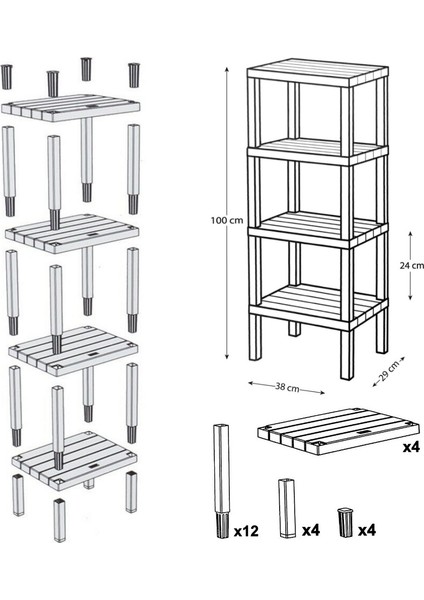 100 cm

24 cm

38 cm

29 cm

x4

x12

x4

x4