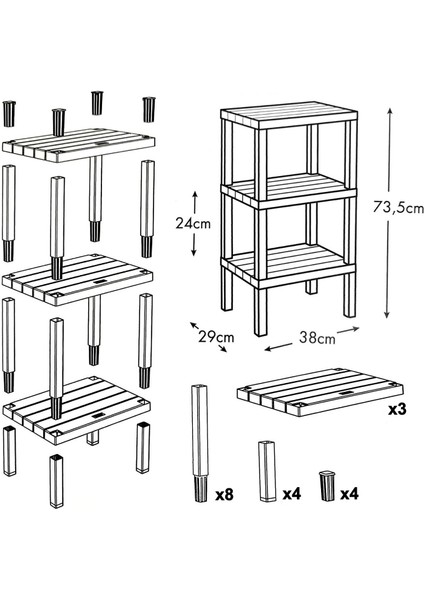 24cm

73,5cm

29cm

38cm

x3

x8

x4

x4