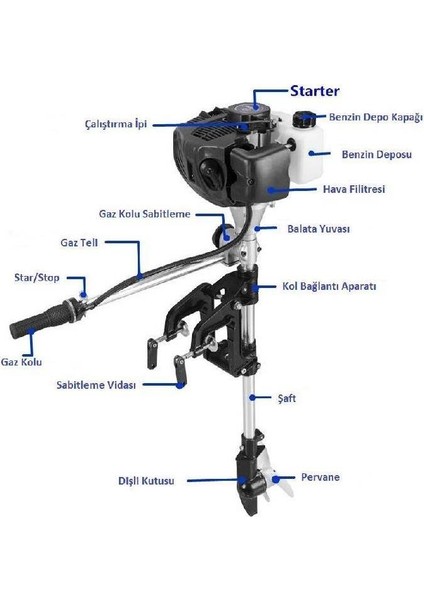 Starter
Çalıştırma İpi
Benzin Depo Kapağı
Benzin Deposu
Hava Filitresi
Gaz Kolu Sabitleme
Balata Yuvası
Gaz Teli
Star/Stop
Kol Bağlantı Aparatı
Gaz Kolu
Sabitleme Vidası
Şaft
Dişli Kutusu
Pervane