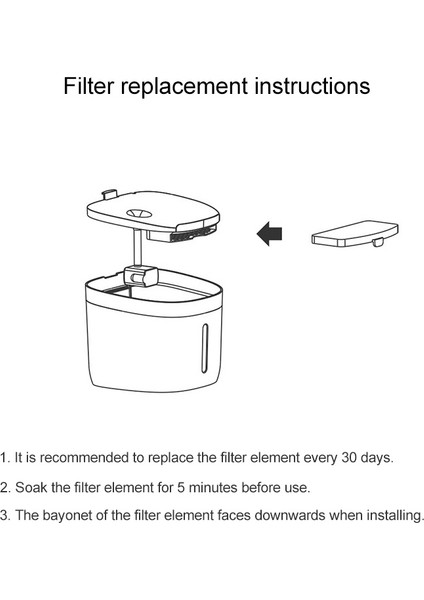 Filter replacement instructions

1. It is recommended to replace the filter element every 30 days.

2. Soak the filter element for 5 minutes before use.

3. The bayonet of the filter element faces downwards when installing.