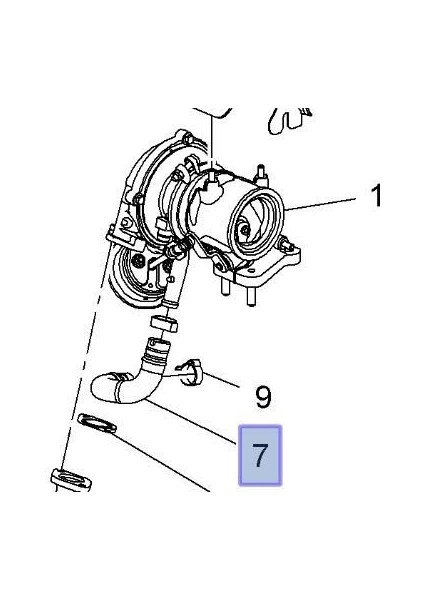 1

9

7