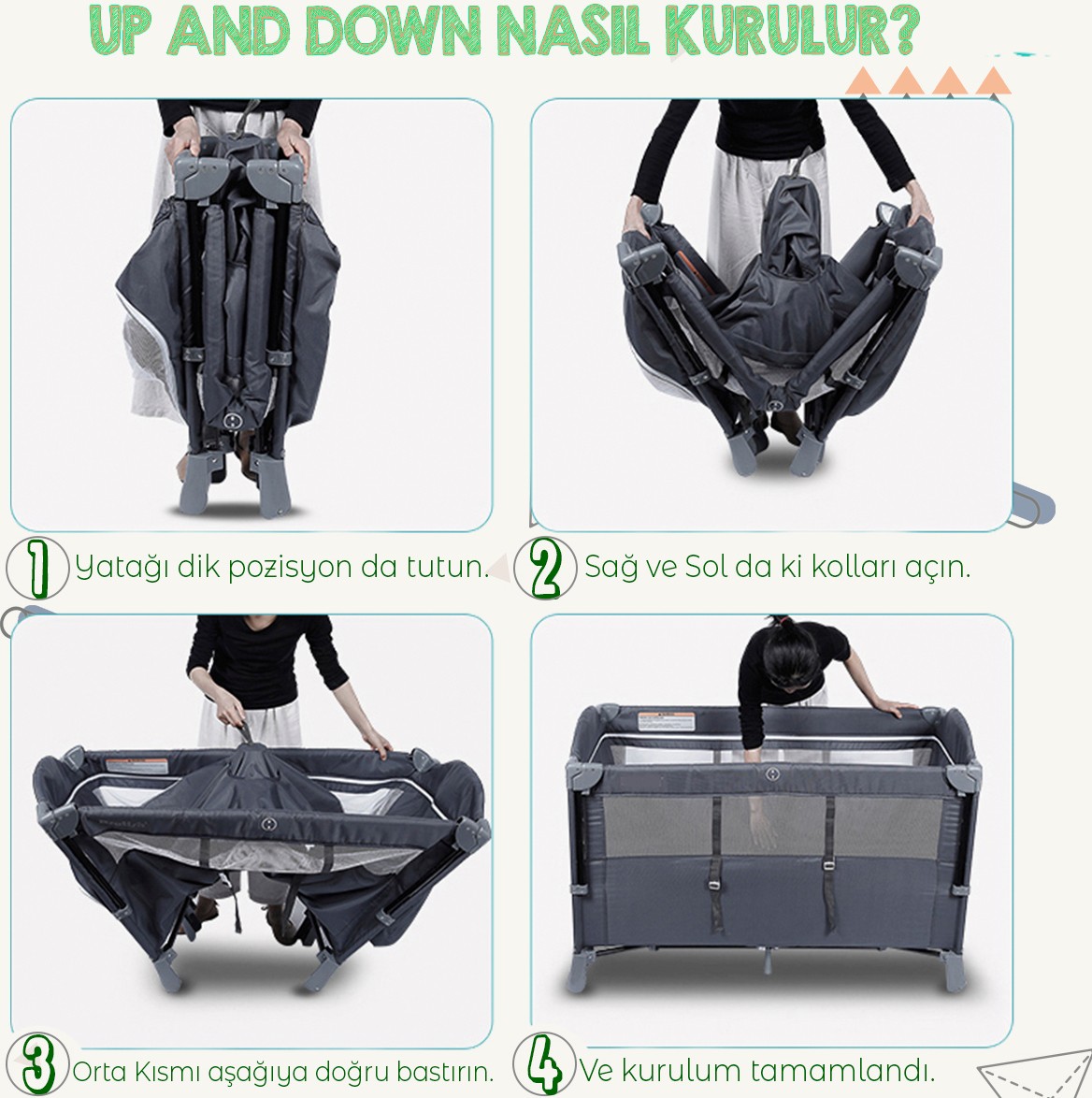 UP AND DOWN NASIL KURULUR?

1 Yatağı dik pozisyon da tutun.

2 Sağ ve Sol da ki kolları açın.

3 Orta Kısmı aşağıya doğru bastırın.

4 Ve kurulum tamamlandı.