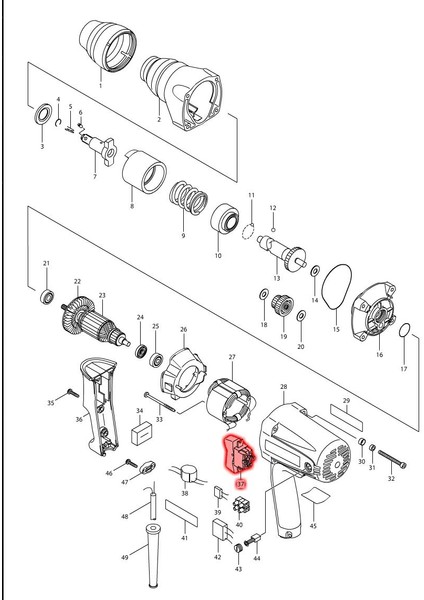 1
2
3
4
5
6
7
8
9
10
11
12
13
14
15
16
17
18
19
20
21
22
23
24
25
26
27
28
29
30
31
32
33
34
35
36
37
38
39
40
41
42
43
44
45
46
47
48
49