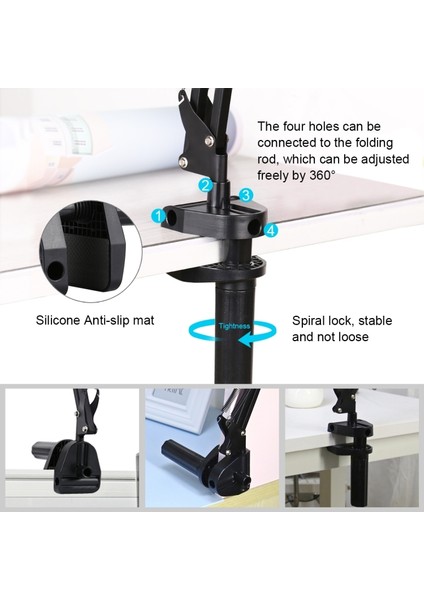 The four holes can be connected to the folding rod, which can be adjusted freely by 360°

2
3
1
4

Silicone Anti-slip mat

Tightness

Spiral lock, stable and not loose