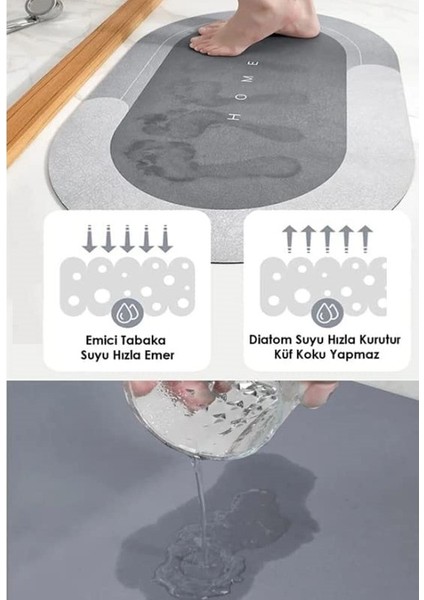 HOME

Emici Tabaka
Suyu Hızla Emer

Diatom Suyu Hızla Kurutur
Küf Koku Yapmaz