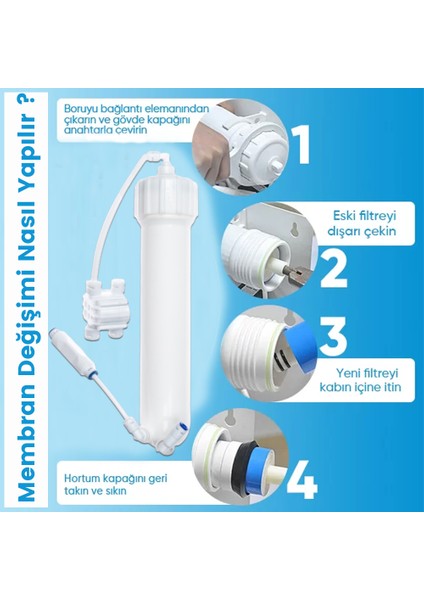 Membran Değişimi Nasıl Yapılır ?

Boruyu bağlantı elemanından çıkarın ve gövde kapağını anahtarla çevirin

1

Eski filtreyi dışarı çekin

2

3

Yeni filtreyi kabın içine itin

Hortum kapağını geri takın ve sıkın

4