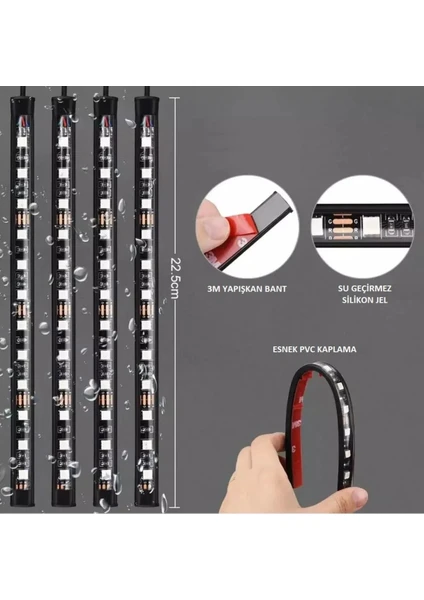 22.5cm

3M YAPIŞKAN BANT

SU GEÇİRMEZ SİLİKON JEL

ESNEK PVC KAPLAMA