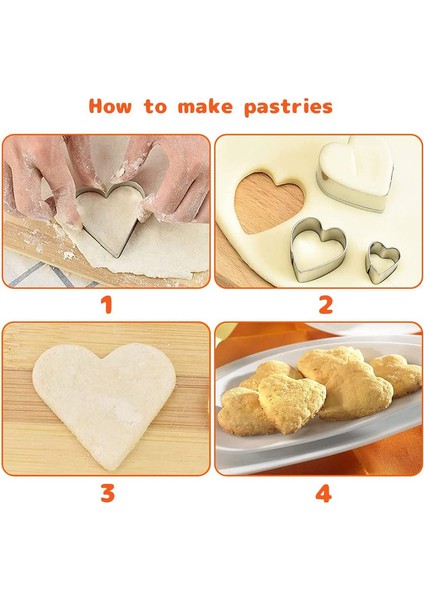 How to make pastries

1

2

3

4