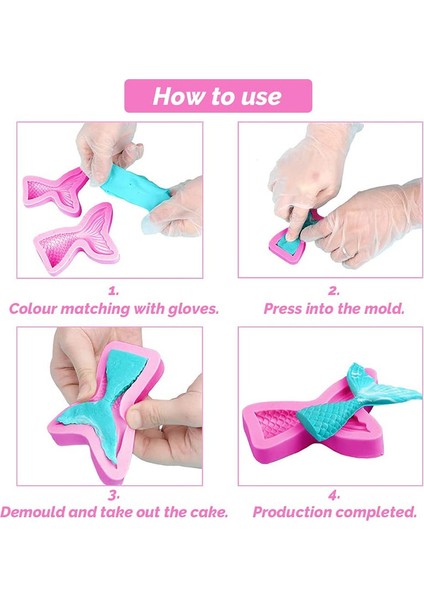 How to use

1.
Colour matching with gloves.

2.
Press into the mold.

3.
Demould and take out the cake.

4.
Production completed.