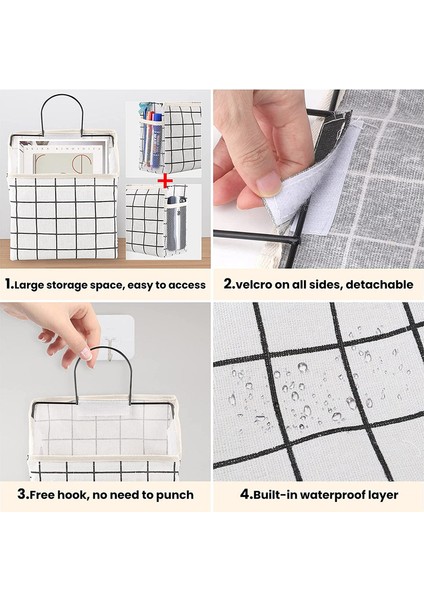 1.Large storage space, easy to access

2.velcro on all sides, detachable

3.Free hook, no need to punch

4.Built-in waterproof layer