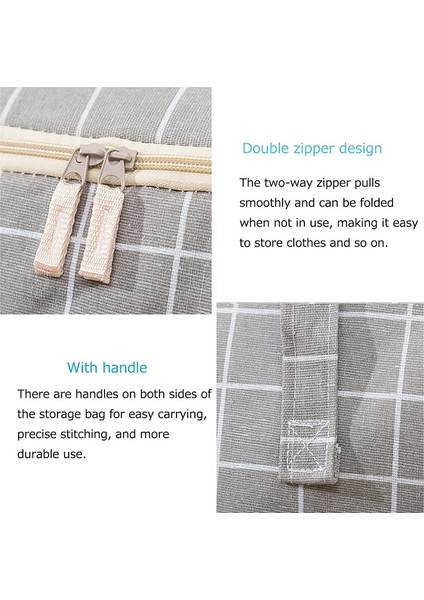 Double zipper design

The two-way zipper pulls smoothly and can be folded when not in use, making it easy to store clothes and so on.

With handle

There are handles on both sides of the storage bag for easy carrying, precise stitching, and more durable use.