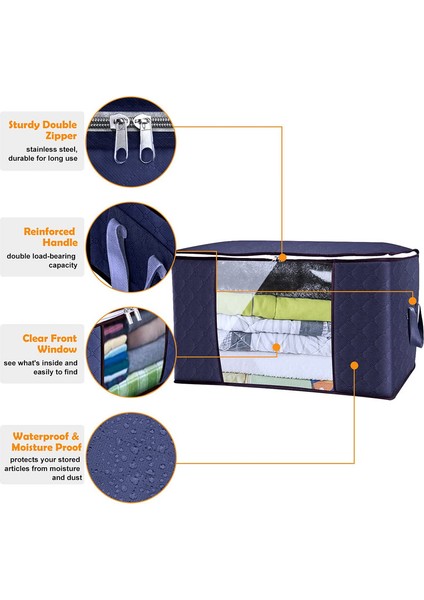 Sturdy Double Zipper
stainless steel, durable for long use

Reinforced Handle
double load-bearing capacity

Clear Front Window
see what's inside and easily to find

Waterproof & Moisture Proof
protects your stored articles from moisture and dust