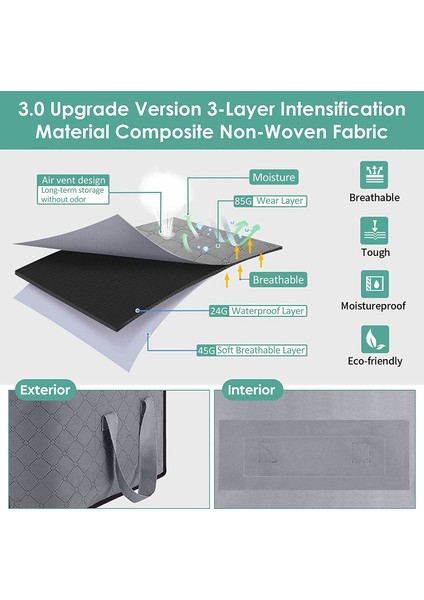 3.0 Upgrade Version 3-Layer Intensification Material Composite Non-Woven Fabric

Air vent design
Long-term storage without odor

Moisture

85G Wear Layer

Breathable

24G Waterproof Layer

45G Soft Breathable Layer

Breathable

Tough

Moistureproof

Eco-friendly

Exterior

Interior