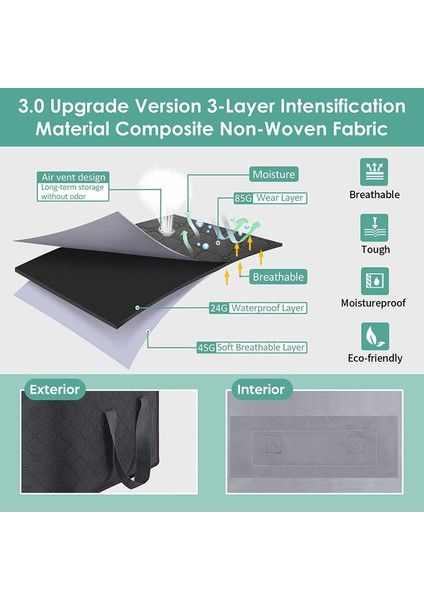 3.0 Upgrade Version 3-Layer Intensification Material Composite Non-Woven Fabric

Air vent design
Long-term storage without odor

Moisture

85G Wear Layer

Breathable

24G Waterproof Layer

45G Soft Breathable Layer

Breathable

Tough

Moistureproof

Eco-friendly

Exterior

Interior