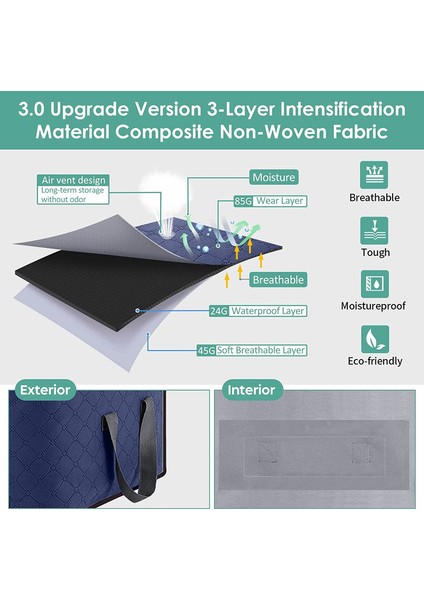 3.0 Upgrade Version 3-Layer Intensification Material Composite Non-Woven Fabric

Air vent design
Long-term storage without odor

Moisture

85G Wear Layer

Breathable

24G Waterproof Layer

45G Soft Breathable Layer

Breathable

Tough

Moistureproof

Eco-friendly

Exterior

Interior