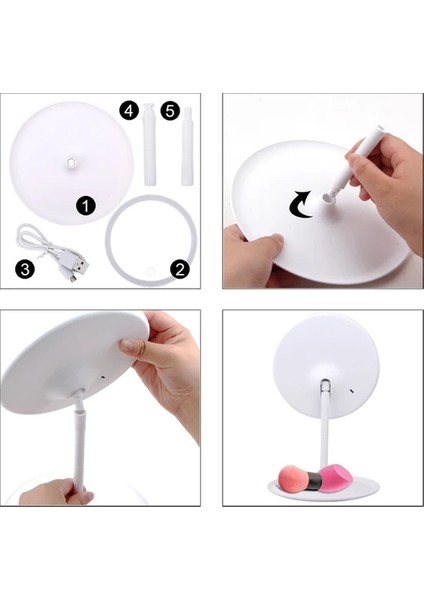 4
5
1
3
2