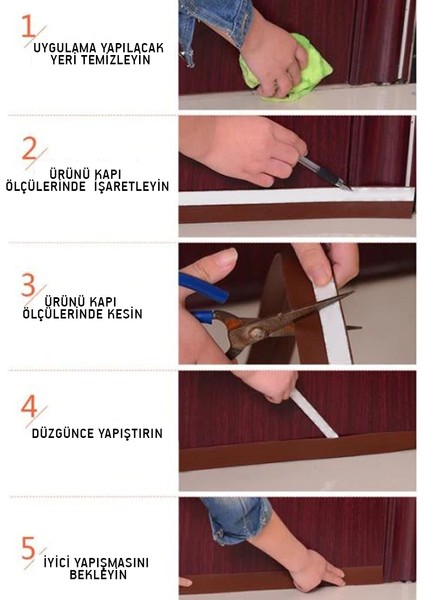 1
UYGULAMA YAPILACAK YERİ TEMİZLEYİN

2
ÜRÜNÜ KAPI ÖLÇÜLERİNDE İŞARETLEYİN

3
ÜRÜNÜ KAPI ÖLÇÜLERİNDE KESİN

4
DÜZGÜNCE YAPIŞTIRIN

5
İYİCİ YAPIŞMASINI BEKLEYİN