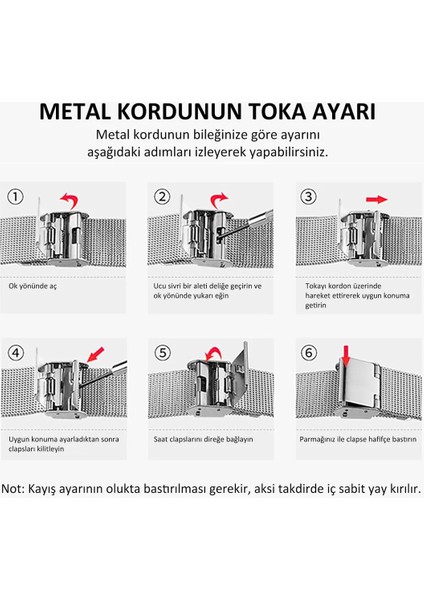 METAL KORDUNUN TOKA AYARI

Metal kordunun bileğinize göre ayarını aşağıdaki adımları izleyerek yapabilirsiniz.

①

Ok yönünde aç

②

Ucu sivri bir aleti deliğe geçirin ve ok yönünde yukarı eğin

③

Tokayı kordon üzerinde hareket ettirerek uygun konuma getirin

④

Uygun konuma ayarladıktan sonra clapsları kilitleyin

⑤

Saat clapslarını direğe bağlayın

⑥

Parmağınız ile clapse hafifçe bastırın

Not: Kayış ayarının olukta bastırılması gerekir, aksi takdirde iç sabit yay kırılır.