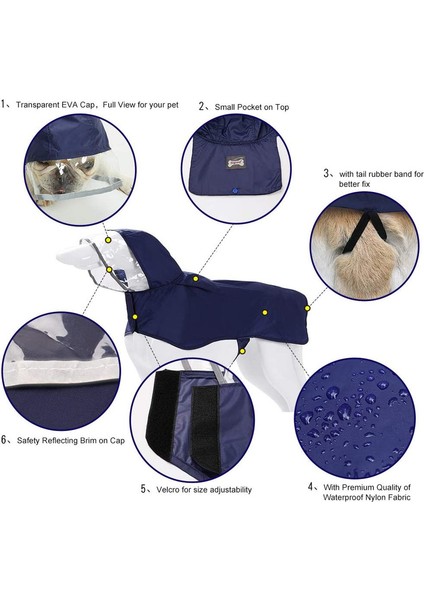 1、Transparent EVA Cap，Full View for your pet

2、Small Pocket on Top

3、with tail rubber band for better fix

6、Safety Reflecting Brim on Cap

5、Velcro for size adjustability

4、With Premium Quality of Waterproof Nylon Fabric