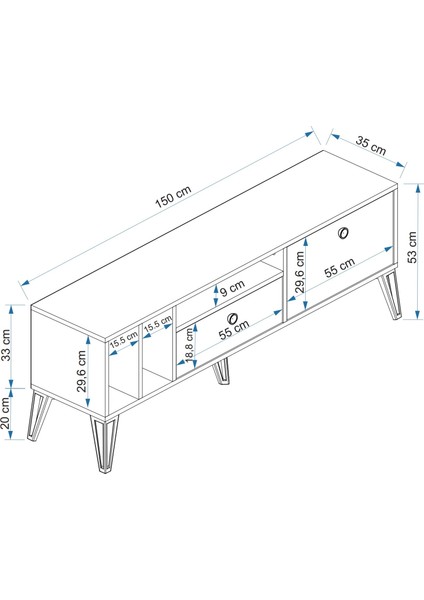 150 cm
35 cm
53 cm
29,6 cm
55 cm
9 cm
55 cm
18,8 cm
15.5 cm
15.5 cm
29,6 cm
33 cm
20 cm