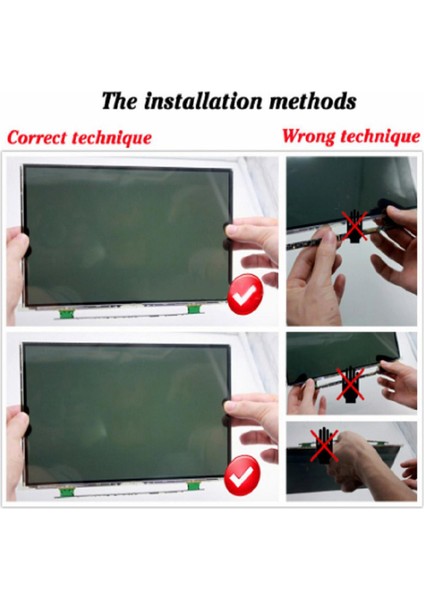 The installation methods

Correct technique

Wrong technique