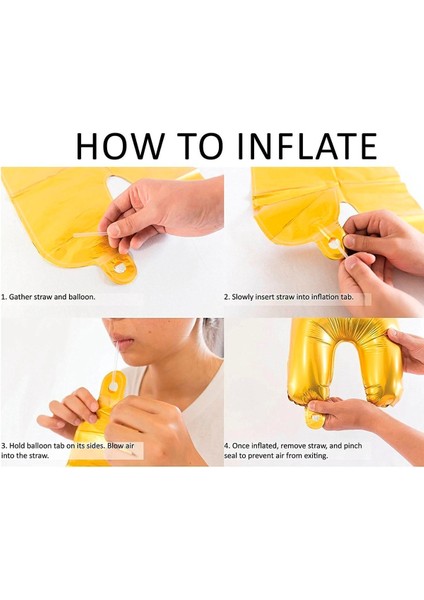 HOW TO INFLATE

1. Gather straw and balloon.

2. Slowly insert straw into inflation tab.

3. Hold balloon tab on its sides. Blow air into the straw.

4. Once inflated, remove straw, and pinch seal to prevent air from exiting.