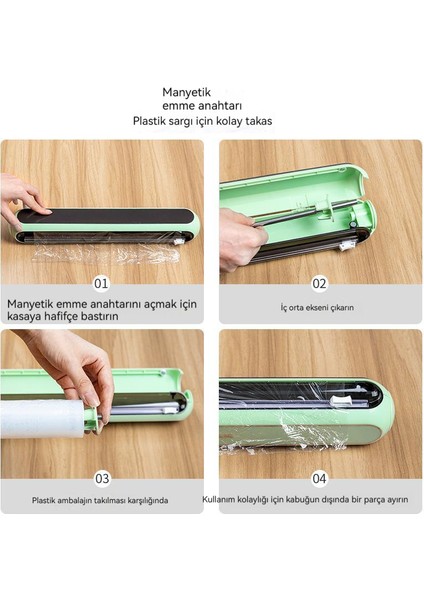 Manyetik emme anahtarı
Plastik sargı için kolay takas

01

Manyetik emme anahtarını açmak için kasaya hafifçe bastırın

02

İç orta ekseni çıkarın

03

Plastik ambalajın takılması karşılığında

04

Kullanım kolaylığı için kabuğun dışında bir parça ayırın