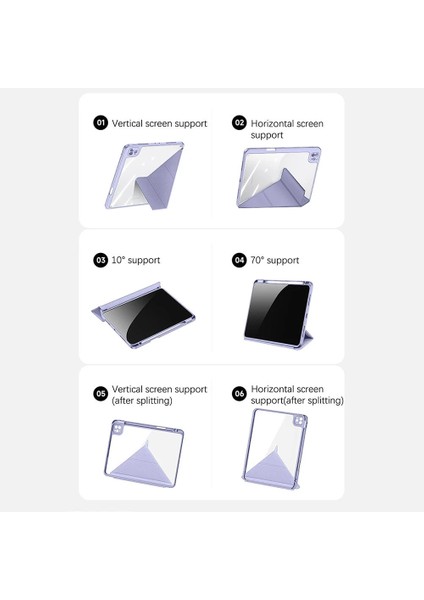 01 Vertical screen support

02 Horizontal screen support

03 10° support

04 70° support

05 Vertical screen support (after splitting)

06 Horizontal screen support(after splitting)