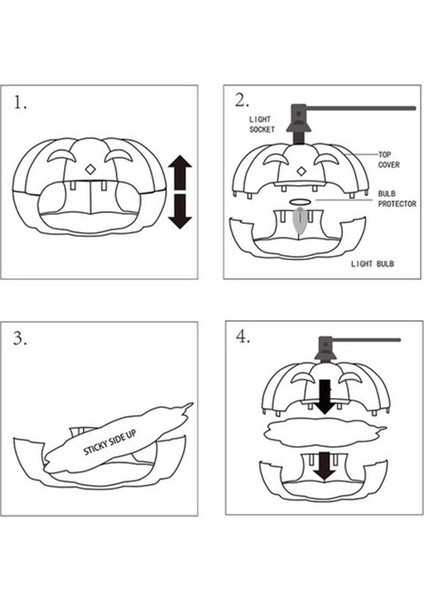 1.

2.

LIGHT SOCKET

TOP COVER

BULB PROTECTOR

LIGHT BULB

3.

STICKY SIDE UP

4.