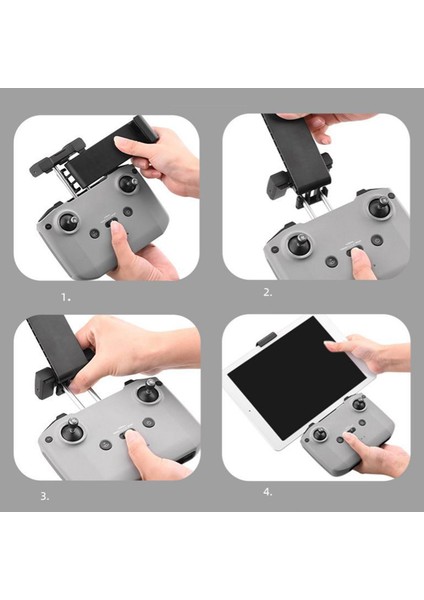 1.

2.

3.

4.