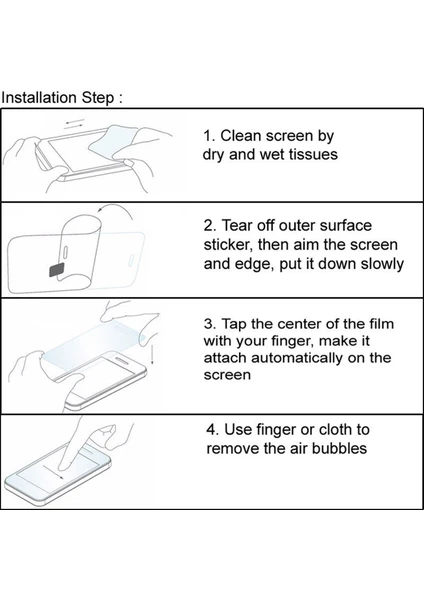 Installation Step :

1. Clean screen by dry and wet tissues

2. Tear off outer surface sticker, then aim the screen and edge, put it down slowly

3. Tap the center of the film with your finger, make it attach automatically on the screen

4. Use finger or cloth to remove the air bubbles