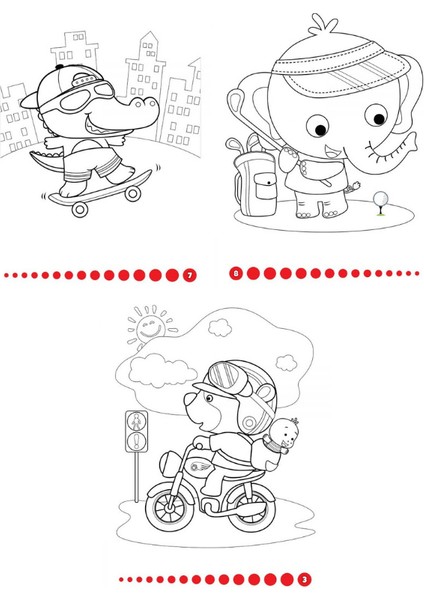 7

8

3