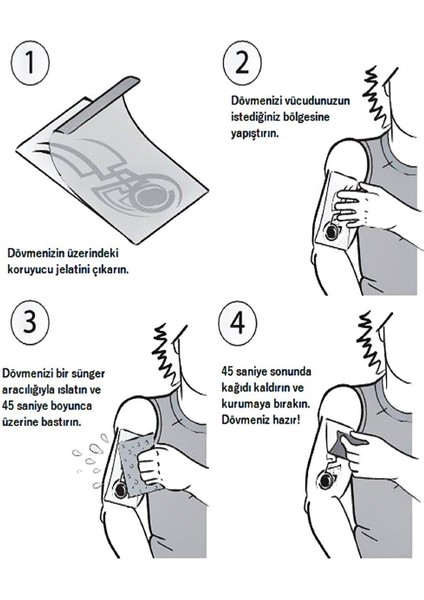 1

Dövmenizin üzerindeki koruyucu jelatini çıkarın.

2

Dövmenizi vücudunuzun istediğiniz bölgesine yapıştırın.

3

Dövmenizi bir sünger aracılığıyla ıslatın ve 45 saniye boyunca üzerine bastırın.

4

45 saniye sonunda kağıdı kaldırın ve kurumaya bırakın. Dövmeniz hazır!