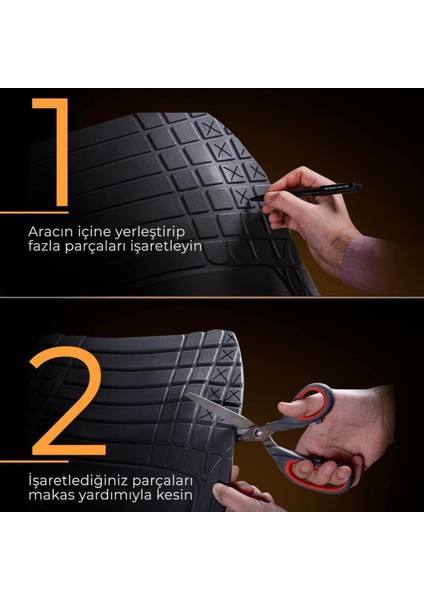 1

Aracın içine yerleştirip fazla parçaları işaretleyin

2

İşaretlediğiniz parçaları makas yardımıyla kesin