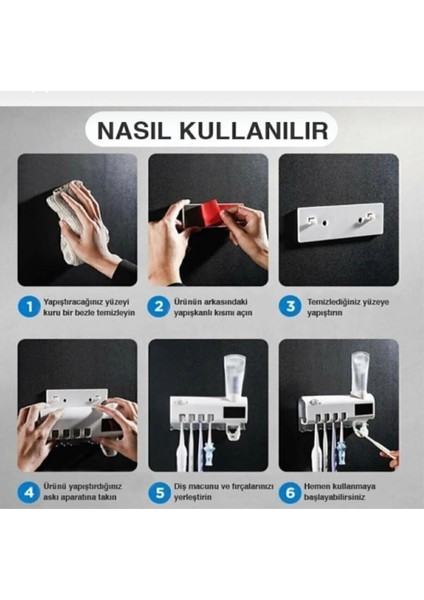 NASIL KULLANILIR

1 Yapıştıracağınız yüzeyi kuru bir bezle temizleyin

2 Ürünün arkasındaki yapışkanlı kısmı açın

3 Temizlediğiniz yüzeye yapıştırın

4 Ürünü yapıştırdığınız askı aparatına takın

5 Diş macunu ve fırçalarınızı yerleştirin

6 Hemen kullanmaya başlayabilirsiniz