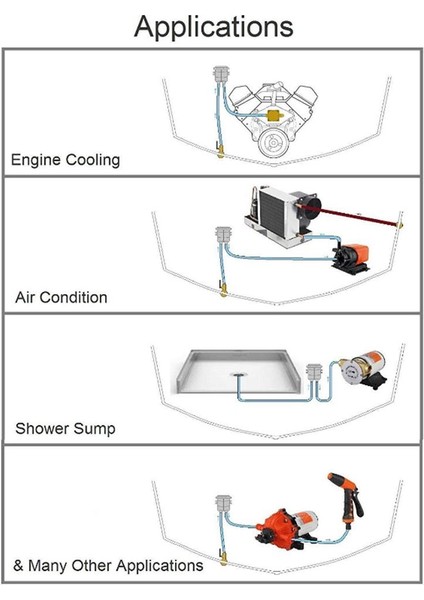 Applications

Engine Cooling

Air Condition

Shower Sump

& Many Other Applications