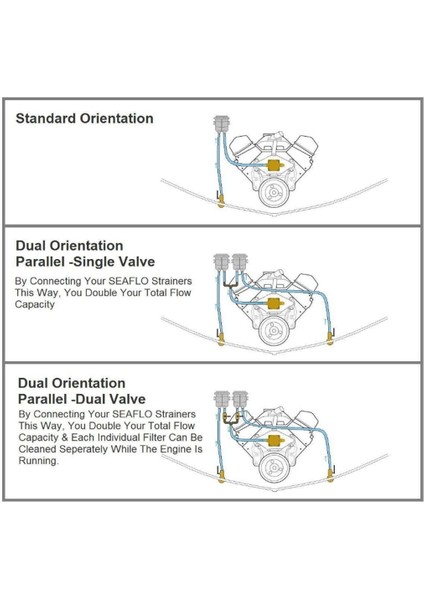 Standard Orientation

Dual Orientation
Parallel -Single Valve

By Connecting Your SEAFLO Strainers This Way, You Double Your Total Flow Capacity

Dual Orientation
Parallel -Dual Valve

By Connecting Your SEAFLO Strainers This Way, You Double Your Total Flow Capacity & Each Individual Filter Can Be Cleaned Seperately While The Engine Is Running.