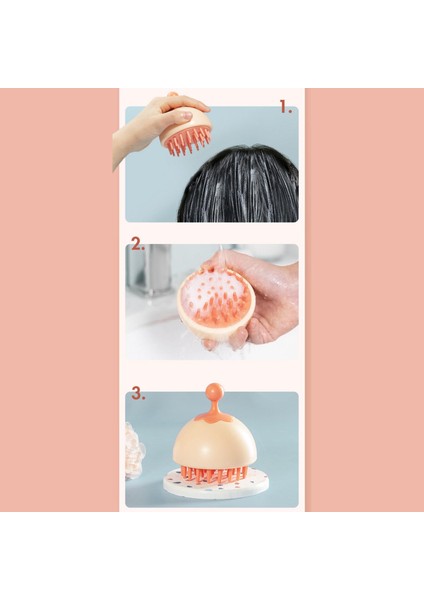 1.

2.

3.