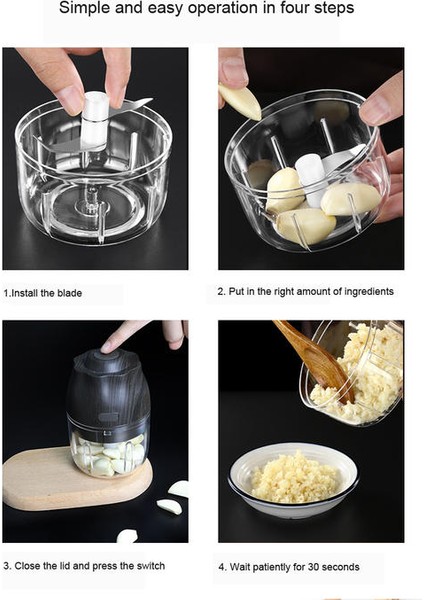 Simple and easy operation in four steps

1.Install the blade

2. Put in the right amount of ingredients

3. Close the lid and press the switch

4. Wait patiently for 30 seconds