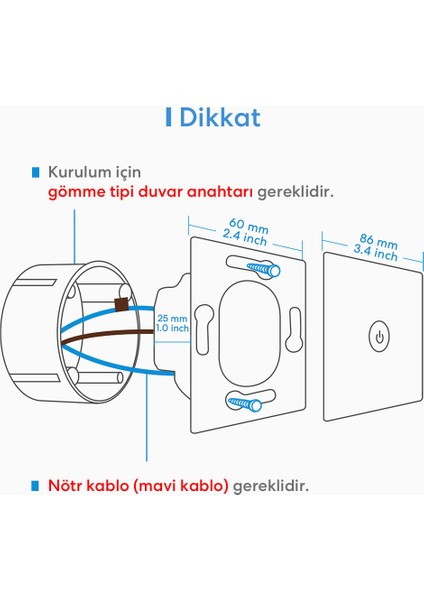 Dikkat

Kurulum için gömme tipi duvar anahtarı gereklidir.

60 mm
2.4 inch

86 mm
3.4 inch

25 mm
1.0 inch

Nötr kablo (mavi kablo) gereklidir.