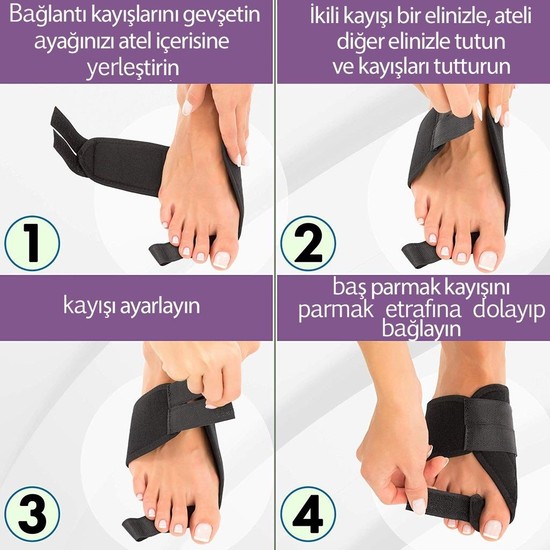 Bağlantı kayışlarını gevşetin ayağınızı atel içerisine yerleştirin

1

İkili kayışı bir elinizle, ateli diğer elinizle tutun ve kayışları tutturun

2

kayışı ayarlayın

3

baş parmak kayışını parmak etrafına dolayıp bağlayın

4