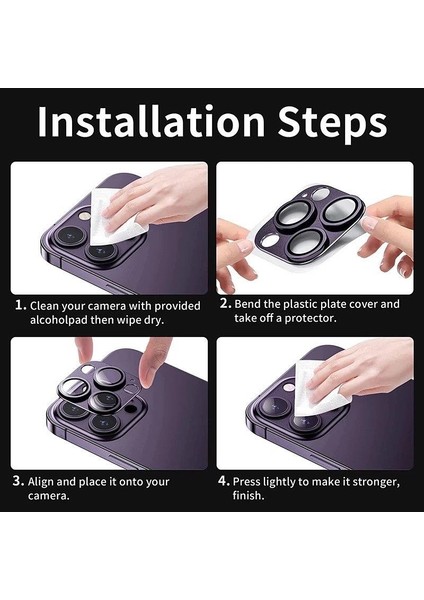 Installation Steps

1. Clean your camera with provided alcoholpad then wipe dry.

2. Bend the plastic plate cover and take off a protector.

3. Align and place it onto your camera.

4. Press lightly to make it stronger, finish.