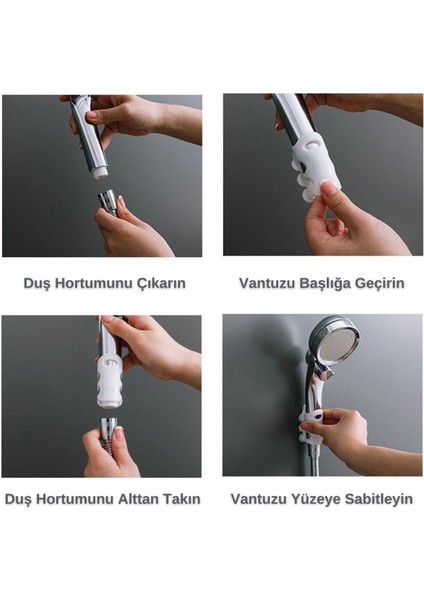 Duş Hortumunu Çıkarın

Vantuzu Başlığa Geçirin

Duş Hortumunu Alttan Takın

Vantuzu Yüzeye Sabitleyin