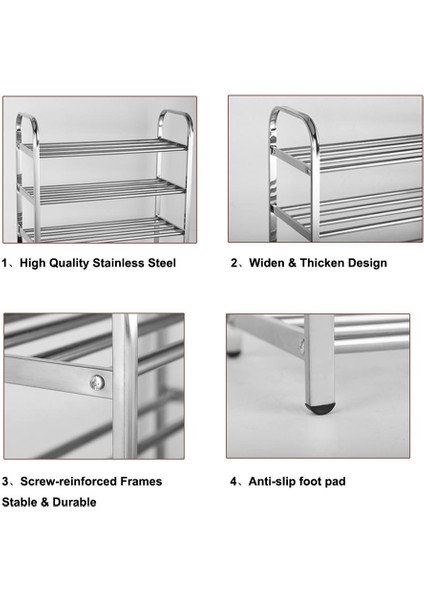 1、High Quality Stainless Steel

2、Widen & Thicken Design

3、Screw-reinforced Frames Stable & Durable

4、Anti-slip foot pad