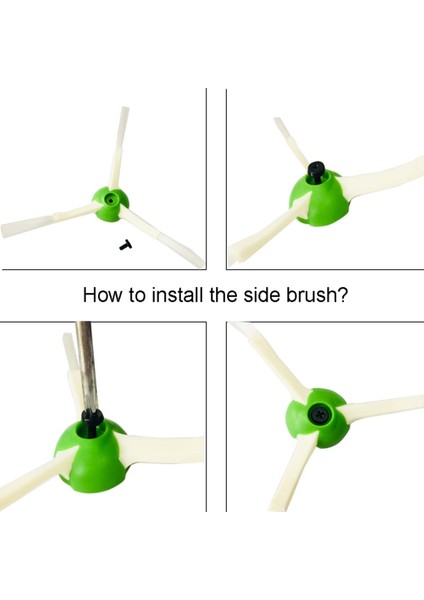 How to install the side brush?