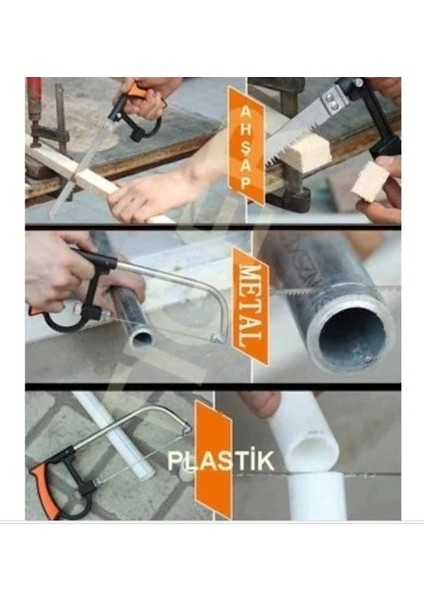 AHŞAP

METAL

PLASTİK