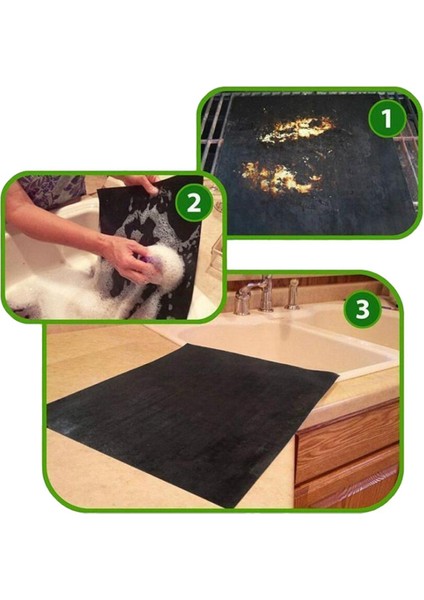 1

2

3