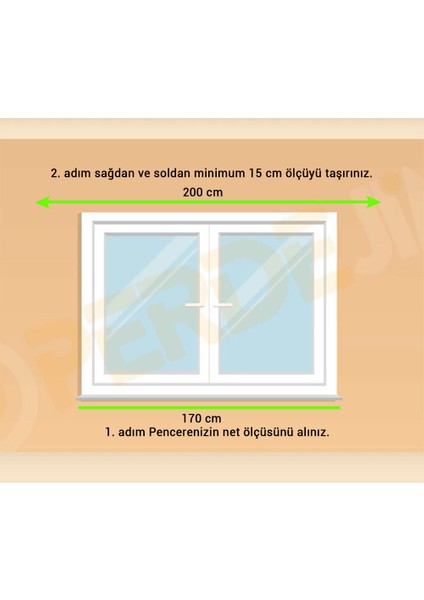 2. adım sağdan ve soldan minimum 15 cm ölçüyü taşırınız.

200 cm

PERDEJİ

170 cm

1. adım Pencerenizin net ölçüsünü alınız.