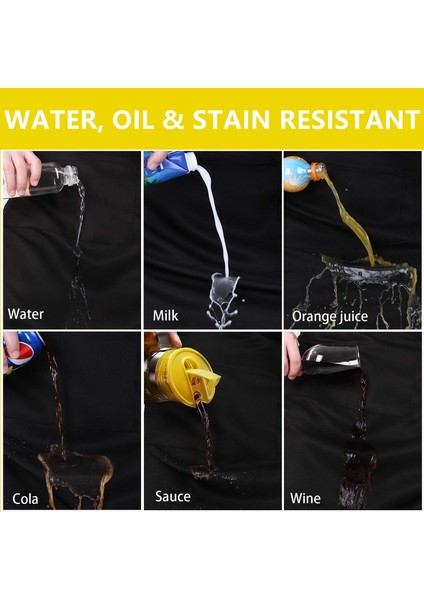 WATER, OIL & STAIN RESISTANT

Water

Milk

Orange juice

Cola

Sauce

Wine